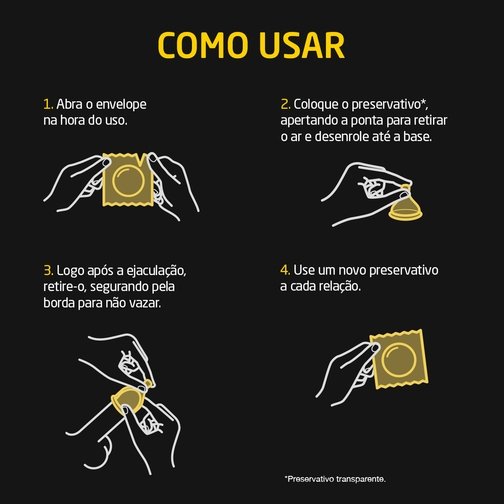 COMO USAR

1. Abra o envelope na hora do uso.

2. Coloque o preservativo*, apertando a ponta para retirar o ar e desenrole até a base.

3. Logo após a ejaculação, retire-o, segurando pela borda para não vazar.

4. Use um novo preservativo a cada relação.

*Preservativo transparente.